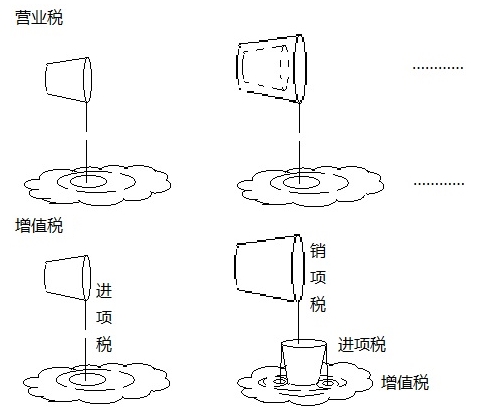 营业税

............

............

增值税

进项税

销项税

进项税

增值税